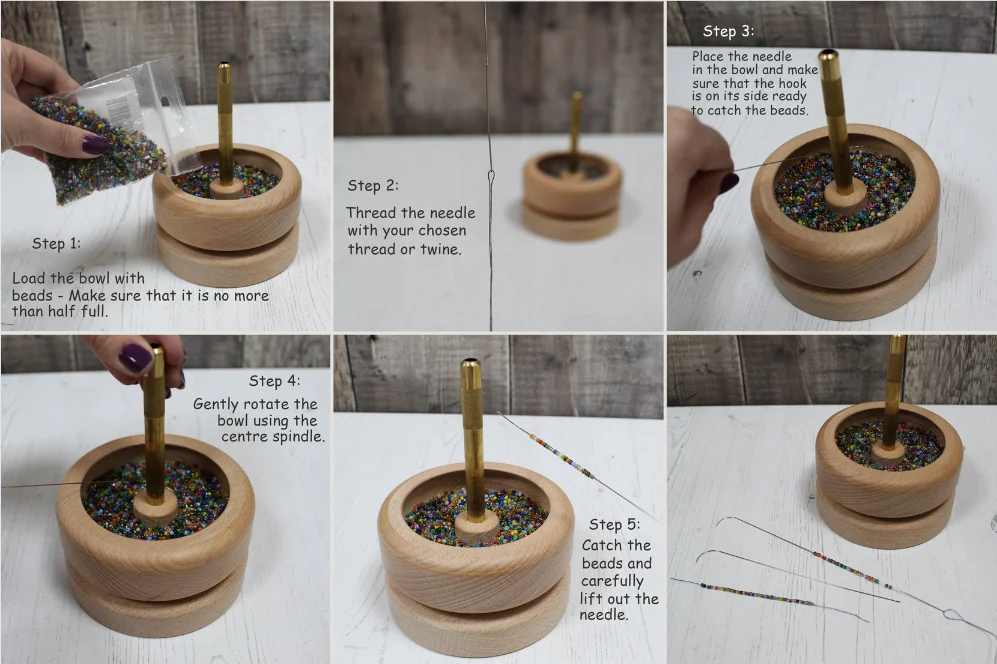 Step 1:

Load the bowl with beads - Make sure that it is no more than half full.

Step 2:

Thread the needle with your chosen thread or twine.

Step 3:

Place the needle in the bowl and make sure that the hook is on its side ready to catch the beads.

Step 4:

Gently rotate the bowl using the centre spindle.

Step 5:

Catch the beads and carefully lift out the needle.